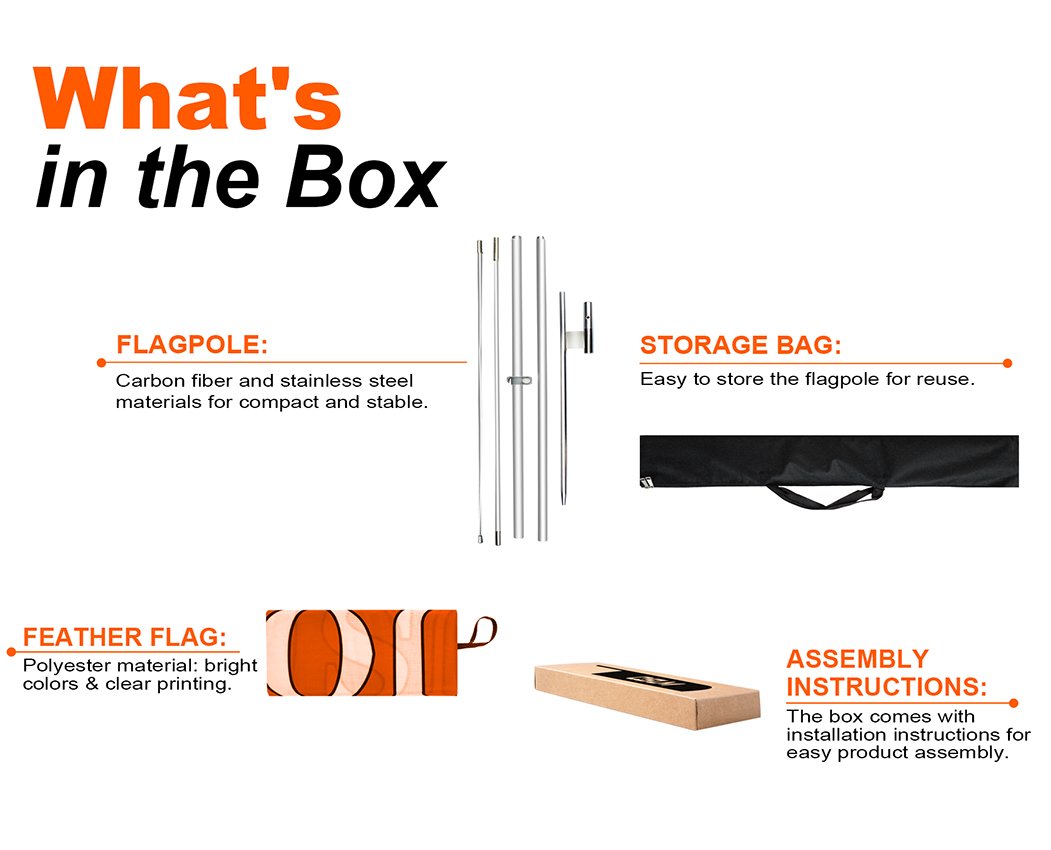 What's
in the Box

FLAGPOLE:
Carbon fiber and stainless steel materials for compact and stable.

STORAGE BAG:
Easy to store the flagpole for reuse.

FEATHER FLAG:
Polyester material: bright colors & clear printing.

ASSEMBLY INSTRUCTIONS:
The box comes with installation instructions for easy product assembly.